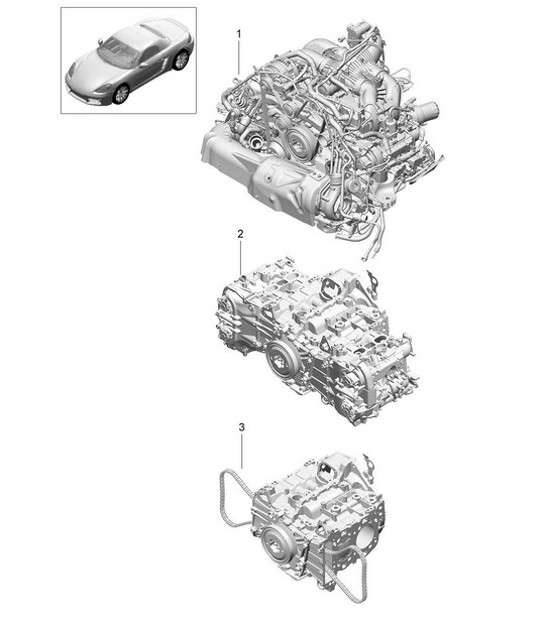 1

2

3