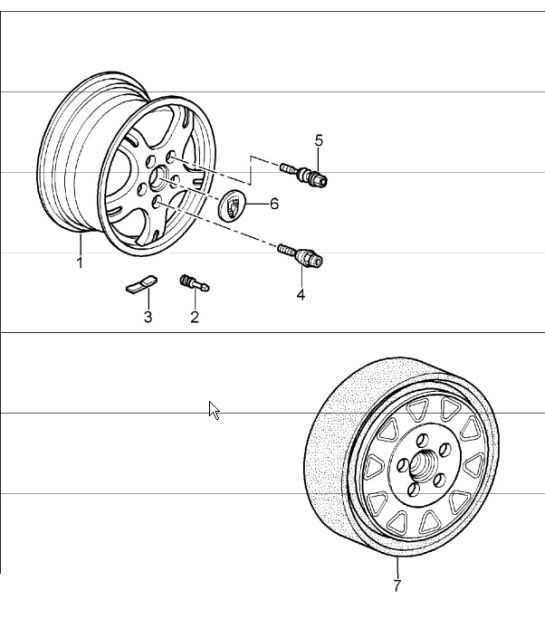 5
6
1
4
3
2
7