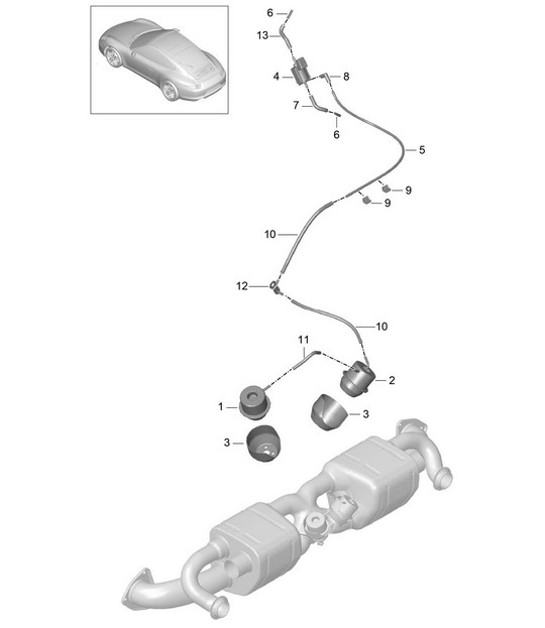 6
13
4
8
7
6
5
9
9
10
12
10
11
2
1
3
3