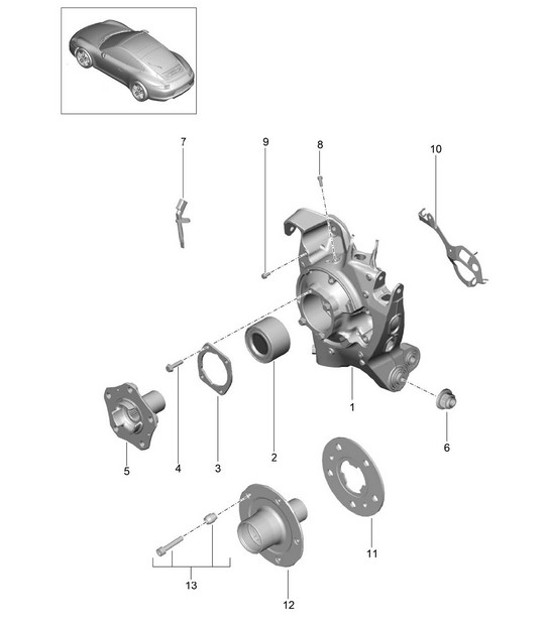 7
9
8
10
1
6
5
4
3
2
11
13
12