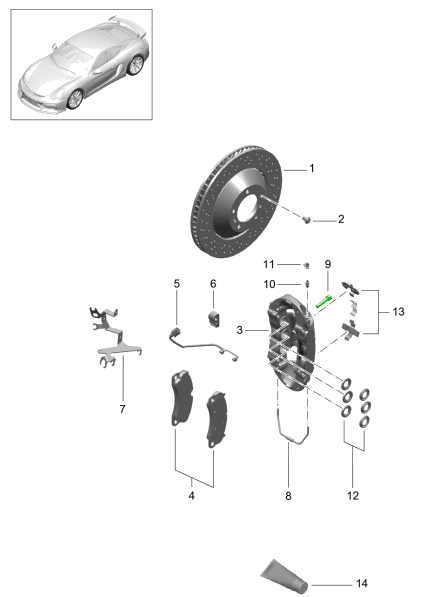 1
2
11
9
10
5
6
13
3
7
4
8
12
14