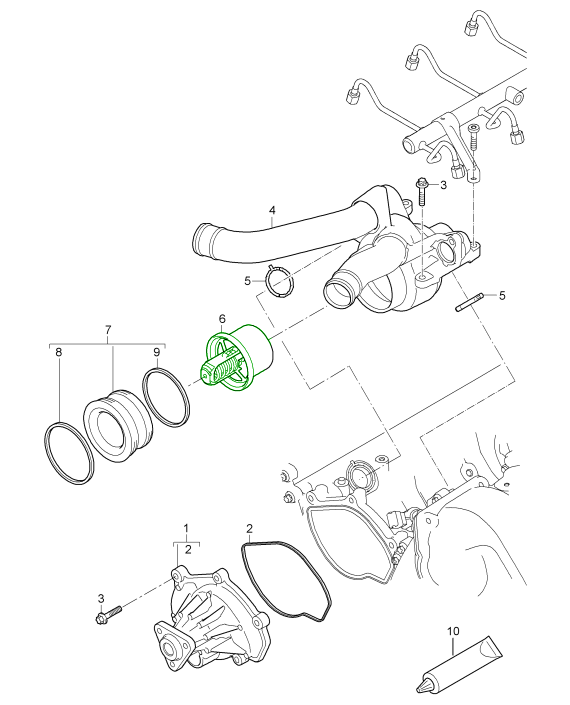 3
4
5
5
6
7
8
9
1
2
2
3
10