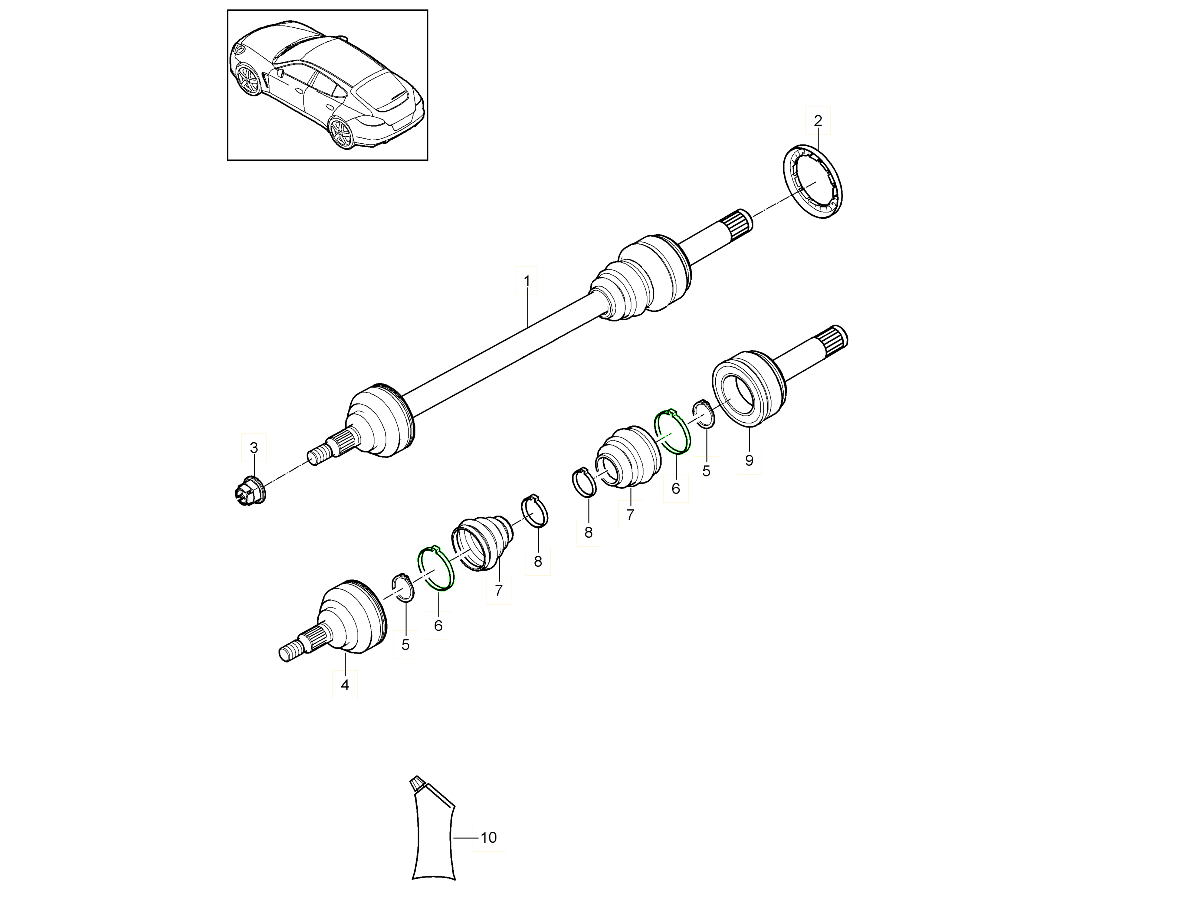 2
1
3
9
5
6
7
8
8
7
6
5
4
10