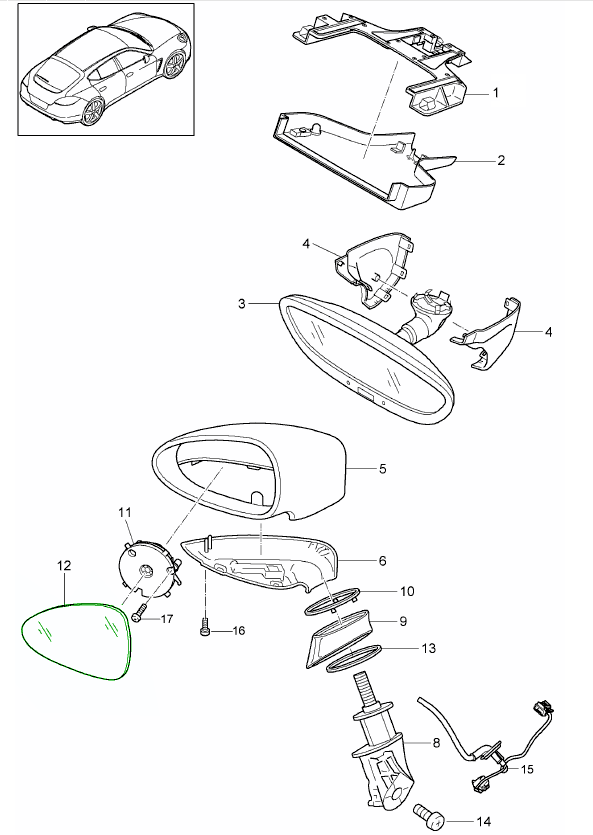 1
2
4
3
4
5
11
6
12
10
17
16
9
13
8
15
14