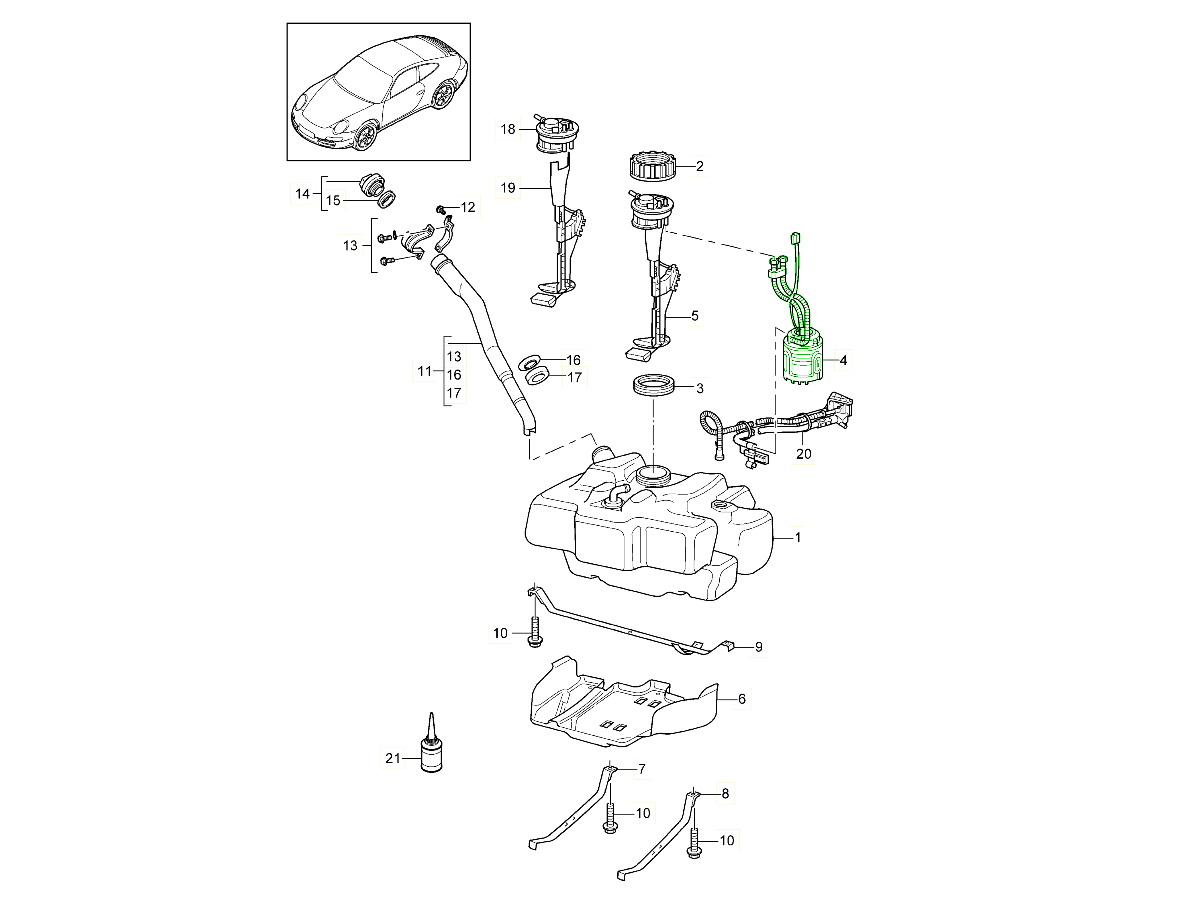 18
2
19
14
15
12
13
5
4
11
13
16
17
16
17
3
20
1
10
9
6
21
7
8
10
10