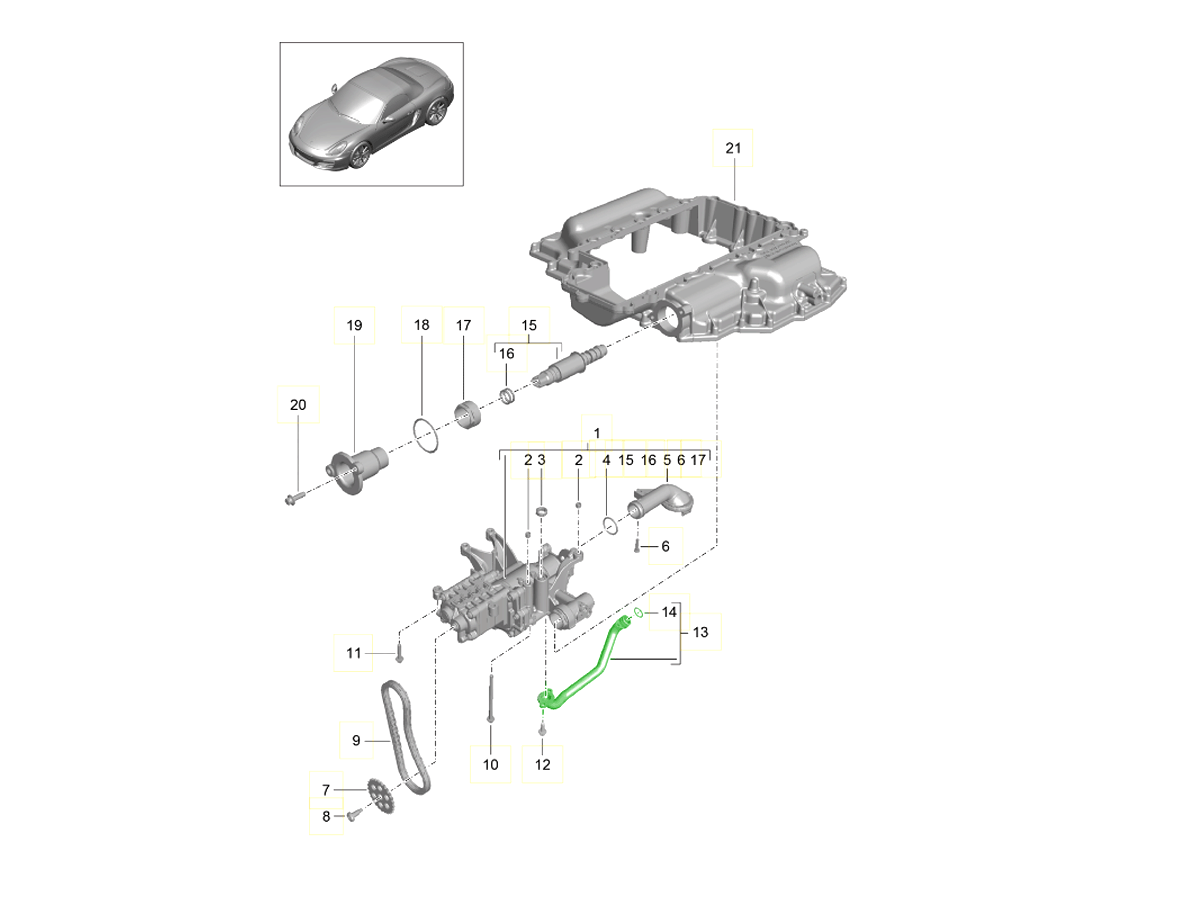 21

19
18
17
15
16

20

1
2 3 2 4 15 16 5 6 17

6

14
13
11

9
10
12
7
8