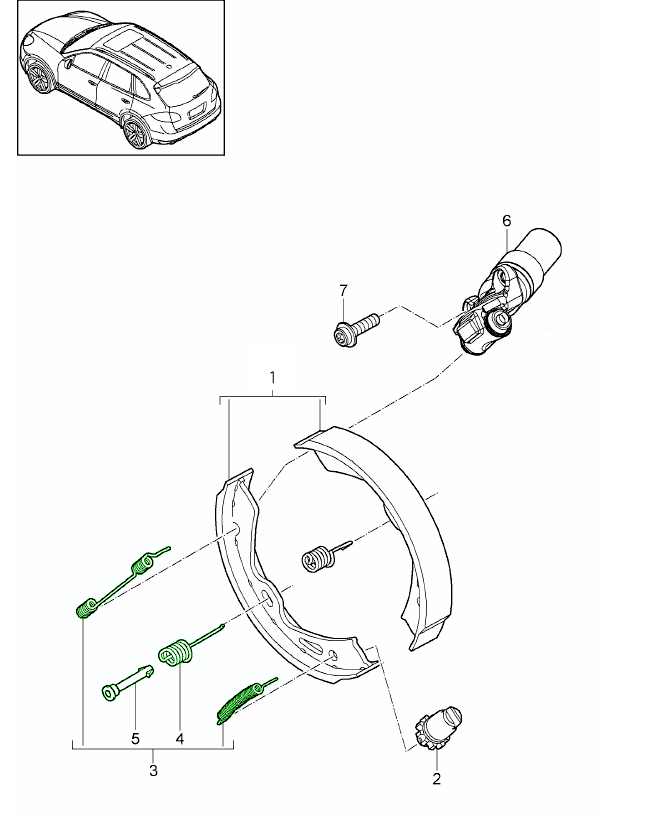 6
7
1
5
4
3
2