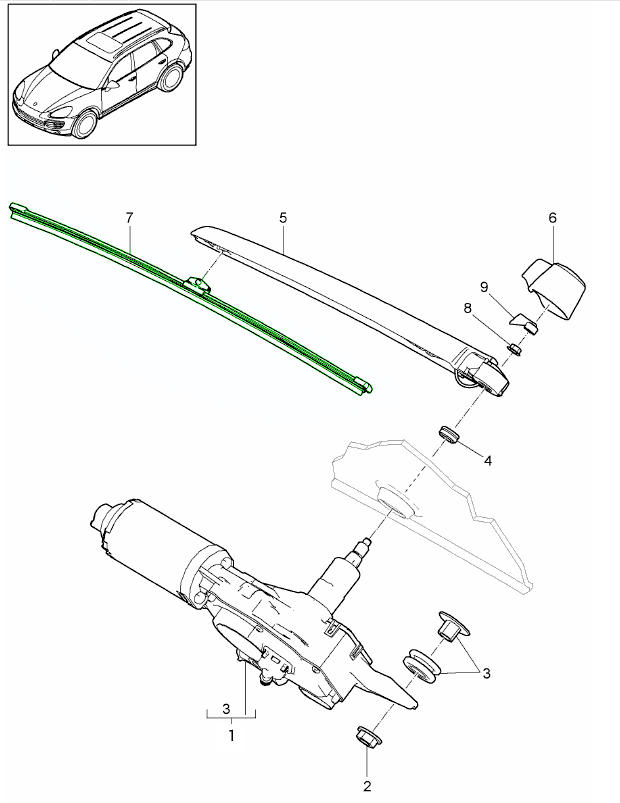 7
5
6
9
8
4
3
3
1
2