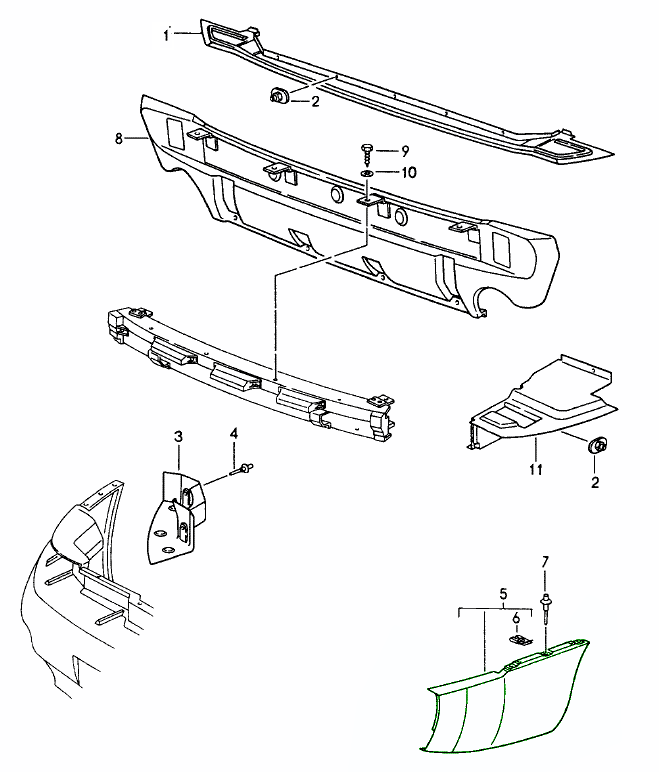 1
2
8
9
10
3
4
11
2
7
5
6