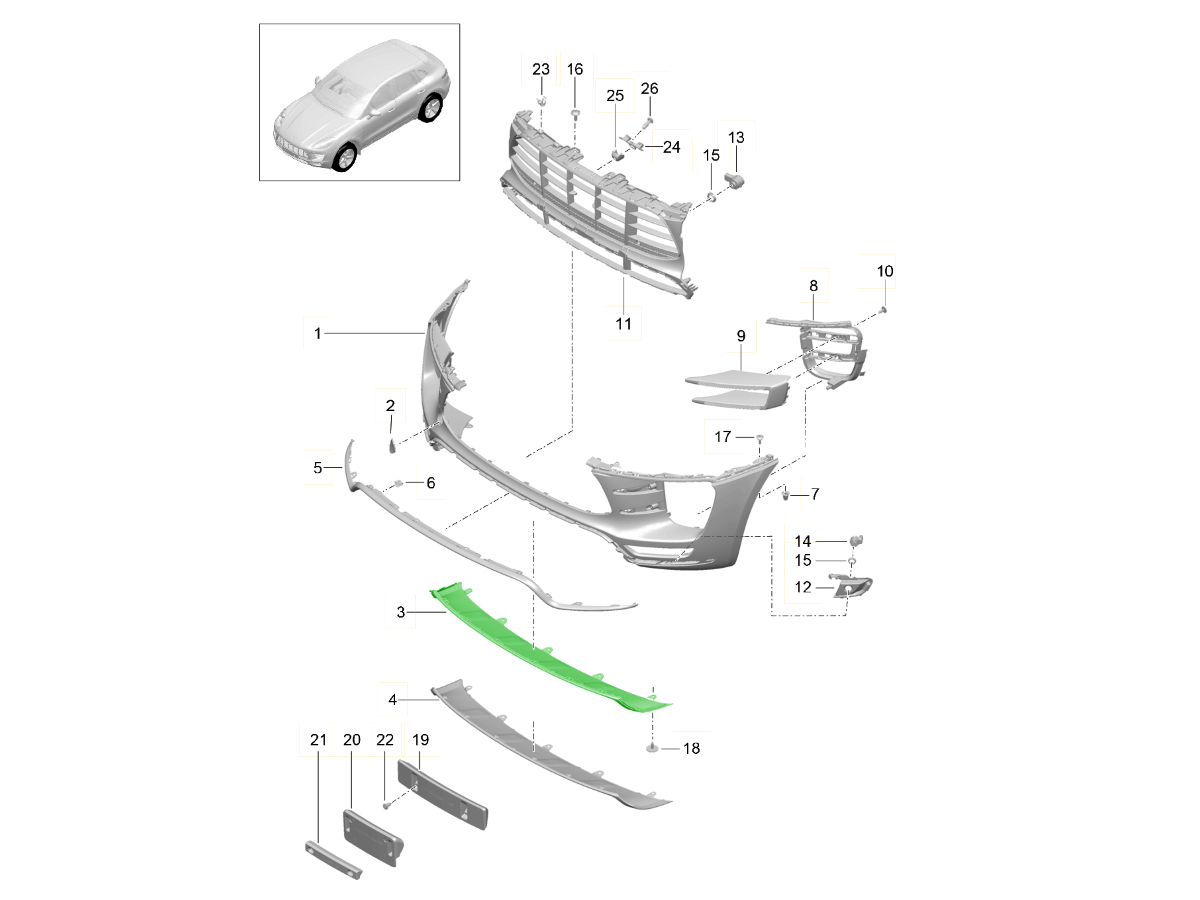 23
16
25
26
24
13
15
10
8
11
1
9
2
17
5
6
7
14
15
12
3
4
18
21
20
22
19