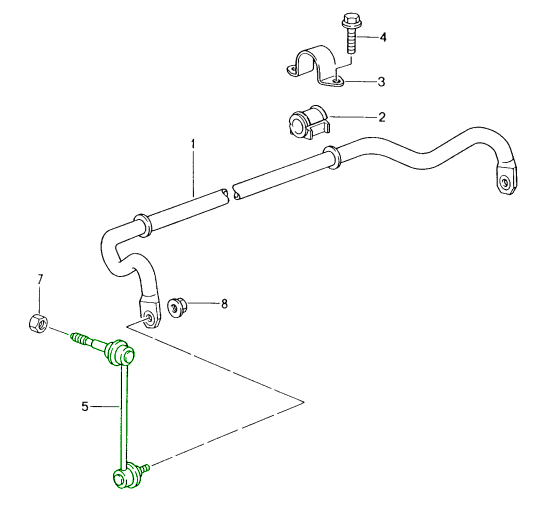 4
3
2
1
7
8
5