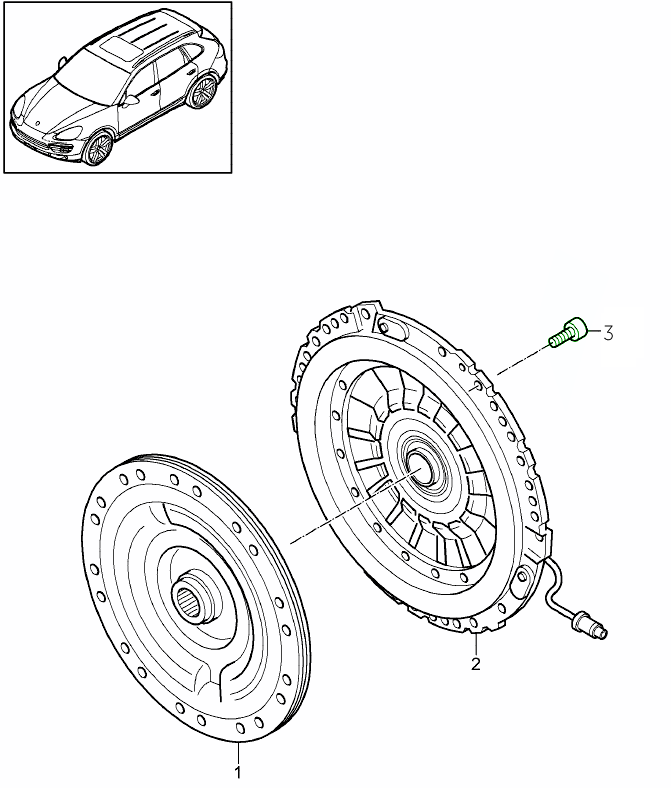 3

2

1