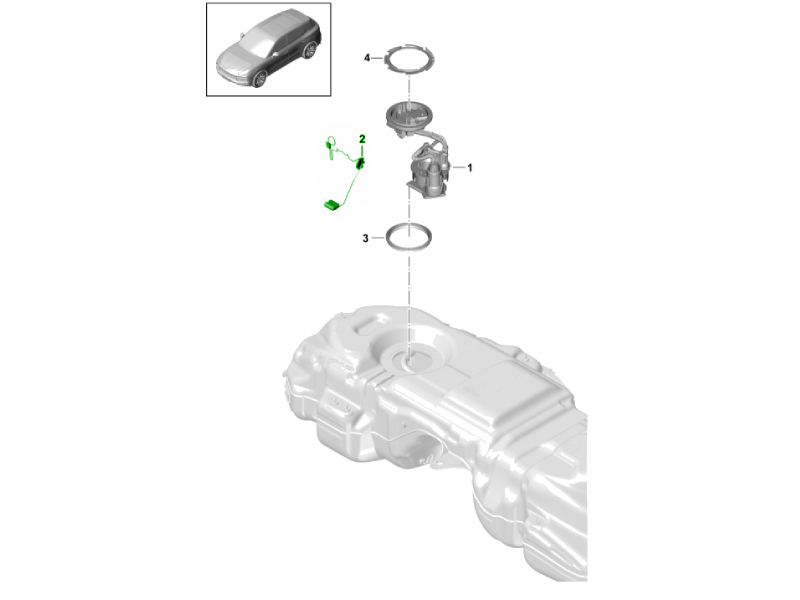 4
2
1
3