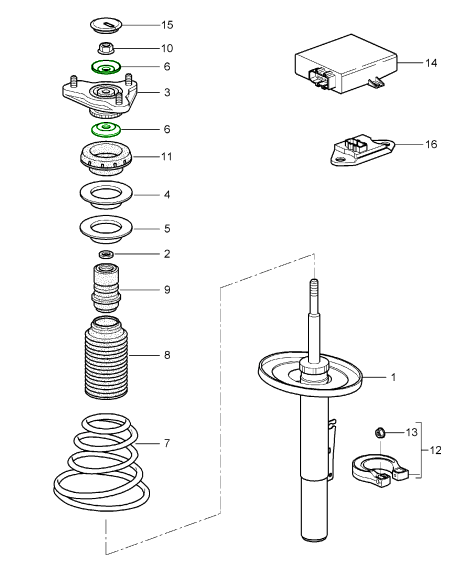 15
10
6
3
6
11
4
5
2
9
8
7
14
16
1
13
12