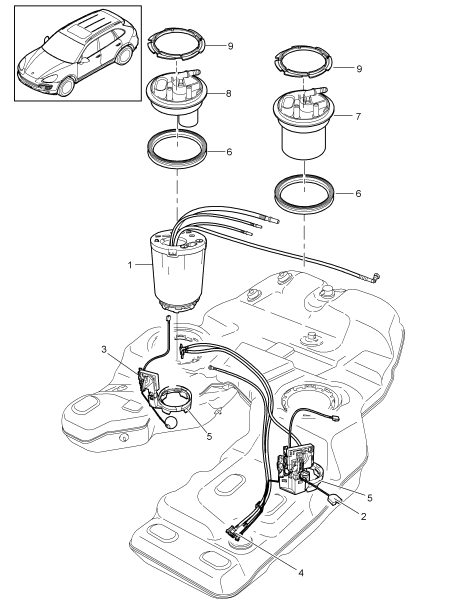 9
8
6
9
7
6
1
3
5
5
2
4