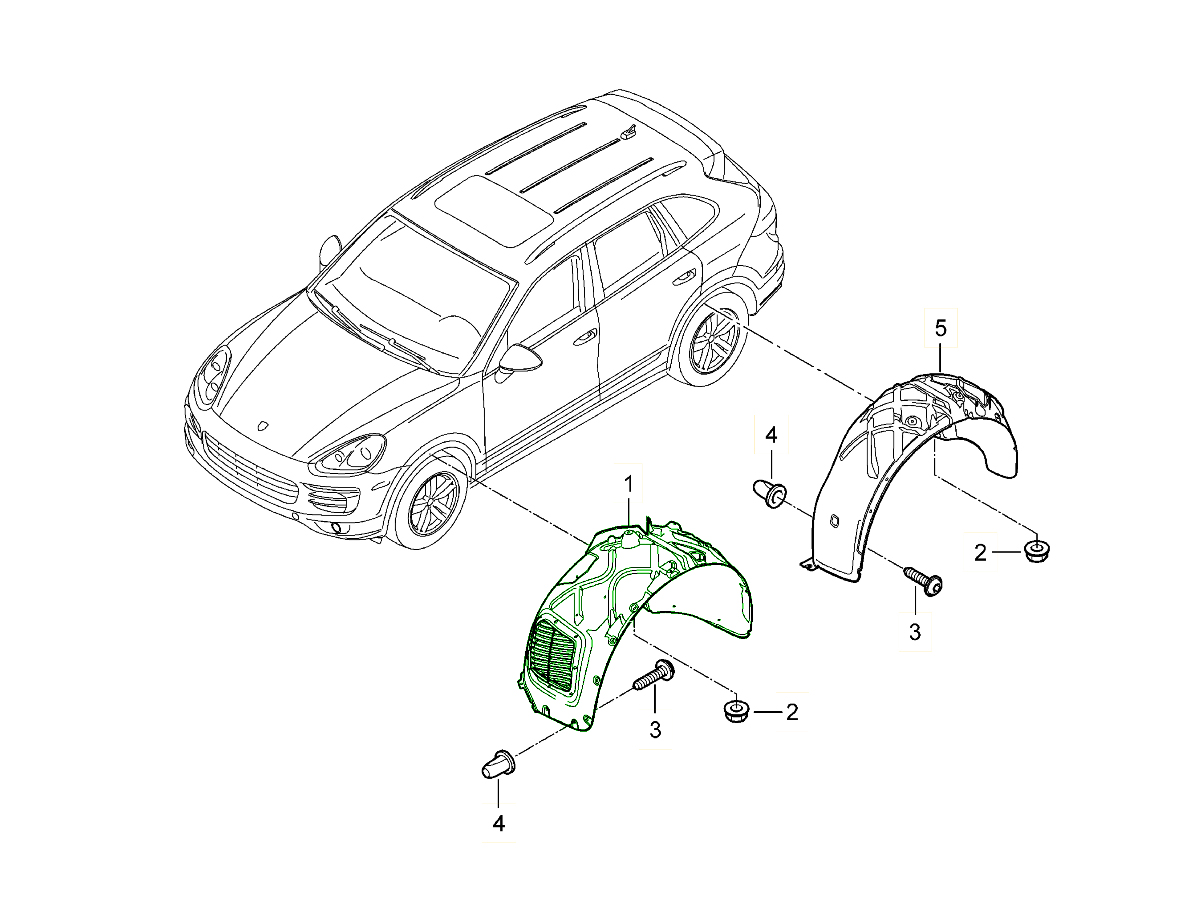 5
4
1
2
3
3
2
4