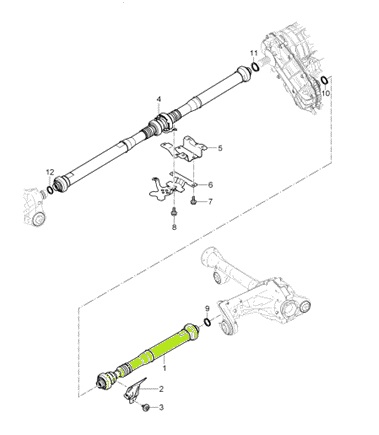 11
10
4
5
12
6
7
8
9
1
2
3