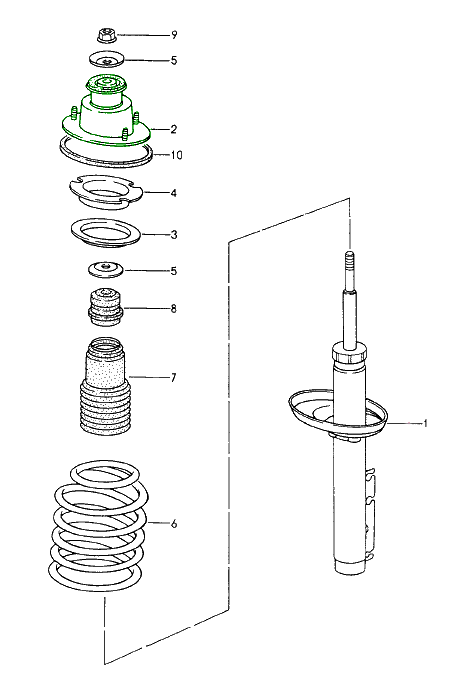 9
5
2
10
4
3
5
8
7
1
6