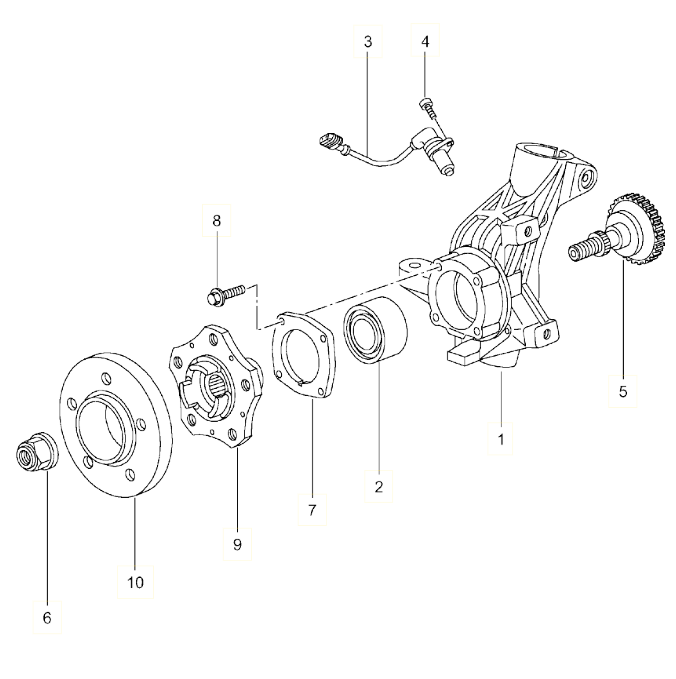 3
4
8
5
1
2
7
9
10
6