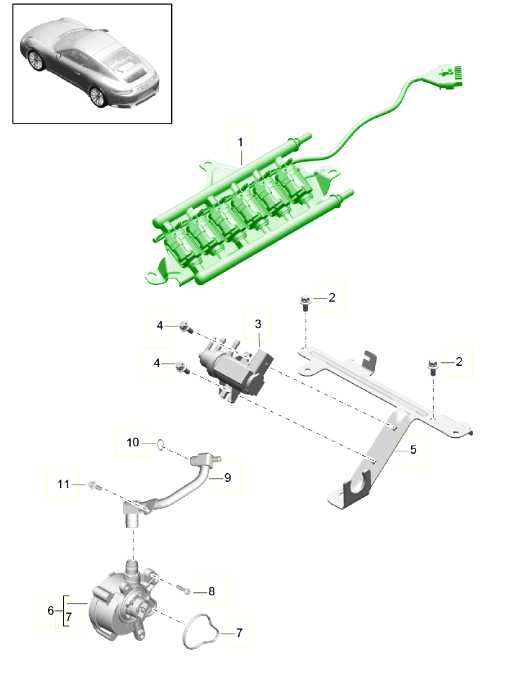 1
2
4
3
4
2
10
5
9
11
8
6
7
7