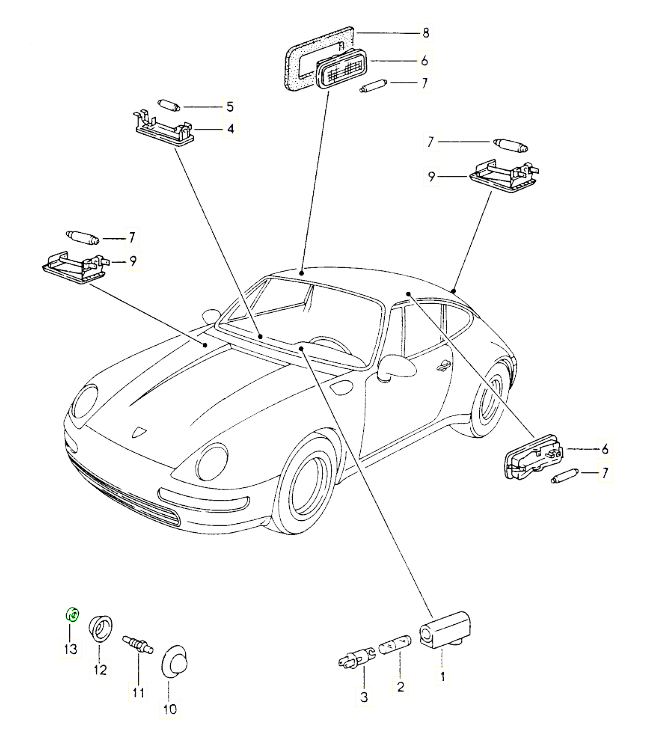 8
6
7
5
4
7
9
7
9
6
7
13
12
11
10
3
2
1