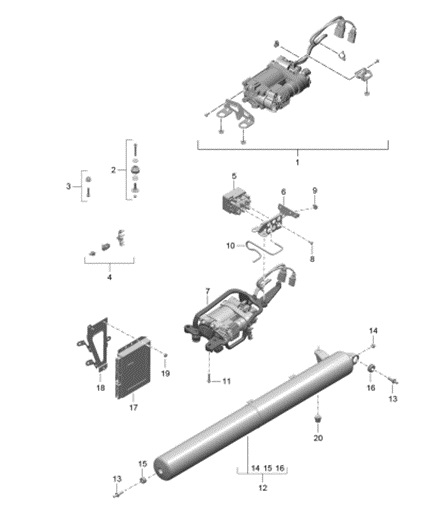 1
2
3
5
6
9
10
8
4
7
14
18
19
11
16
13
17
20
15
14 15 16
13
12