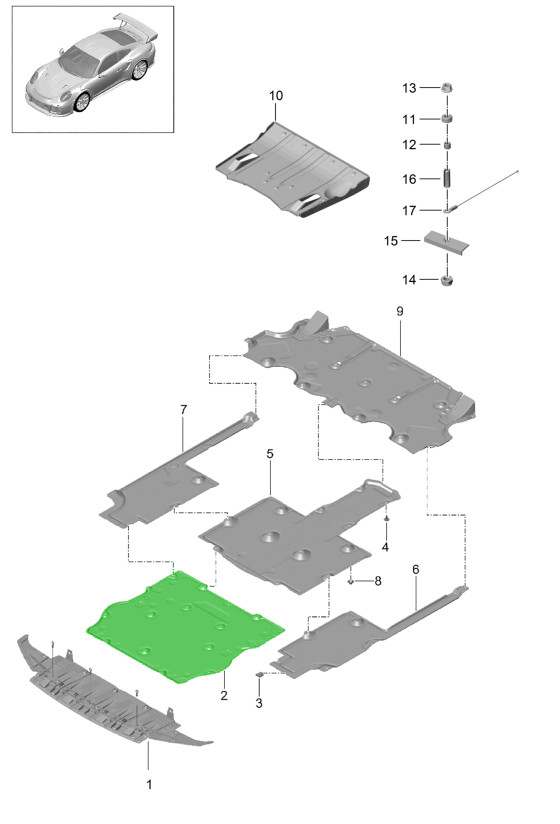 10
13
11
12
16
17
15
14
9
7
5
4
8
6
2
3
1