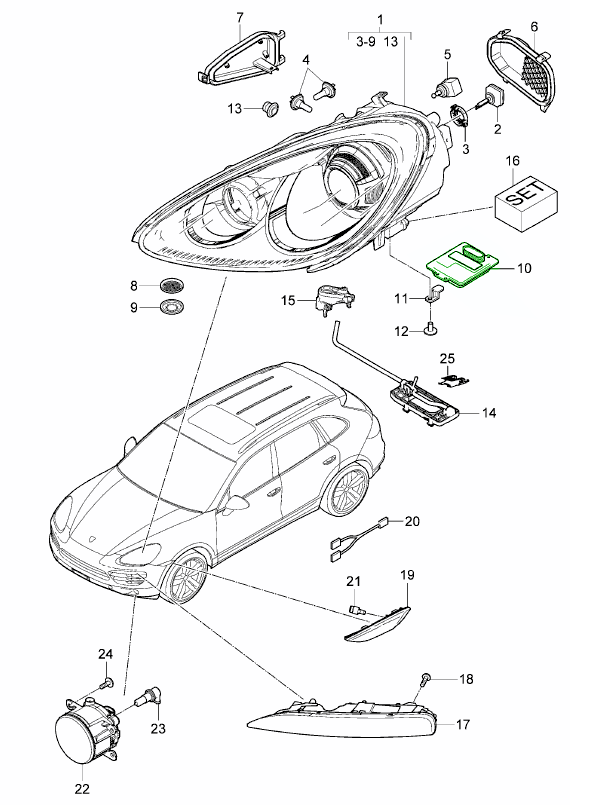 7
1
3-9 13
6
4
5
13
2
3
16
SET
10
8
9
15
11
12
25
14
20
21
19
24
18
23
17
22