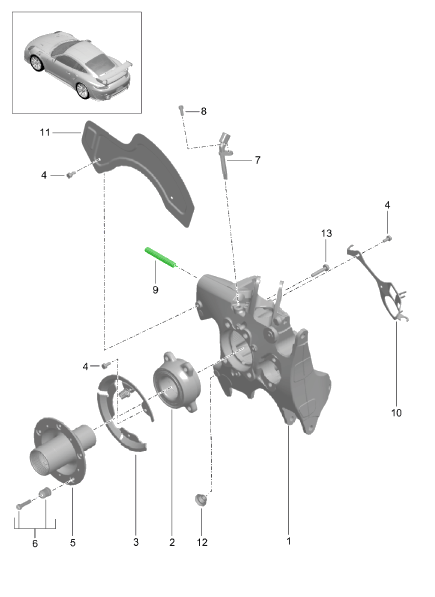 8
11
7
4
4
13
9
4
10
6
5
3
2
12
1