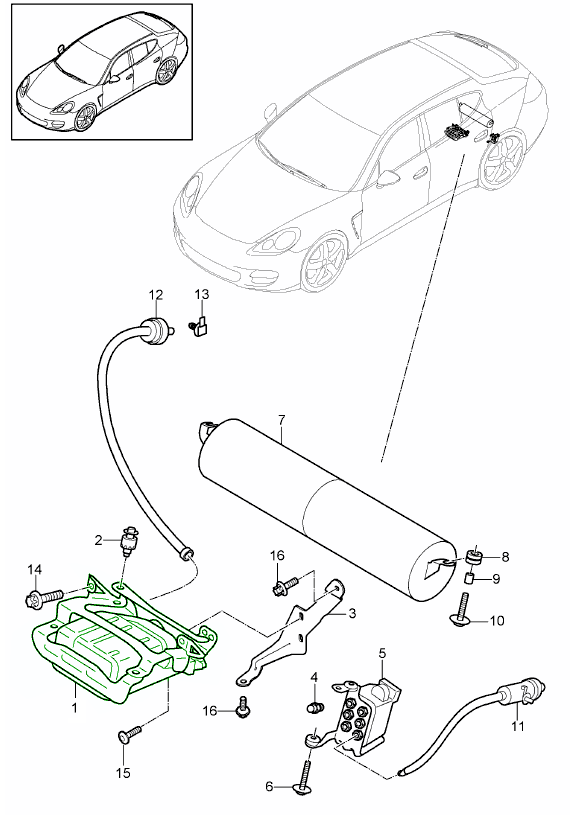 12
13
7
2
14
16
8
9
3
10
5
4
1
16
11
15
6