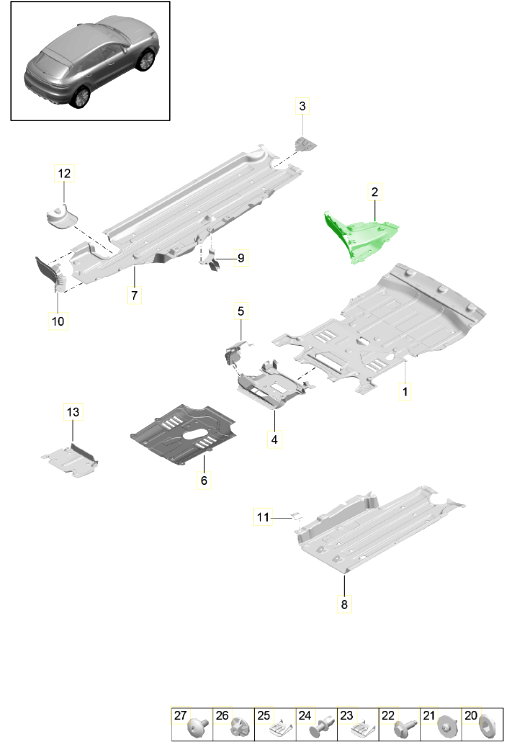 3
12
2
9
7
10
5
1
13
4
6
11
8
27
26
25
24
23
22
21
20