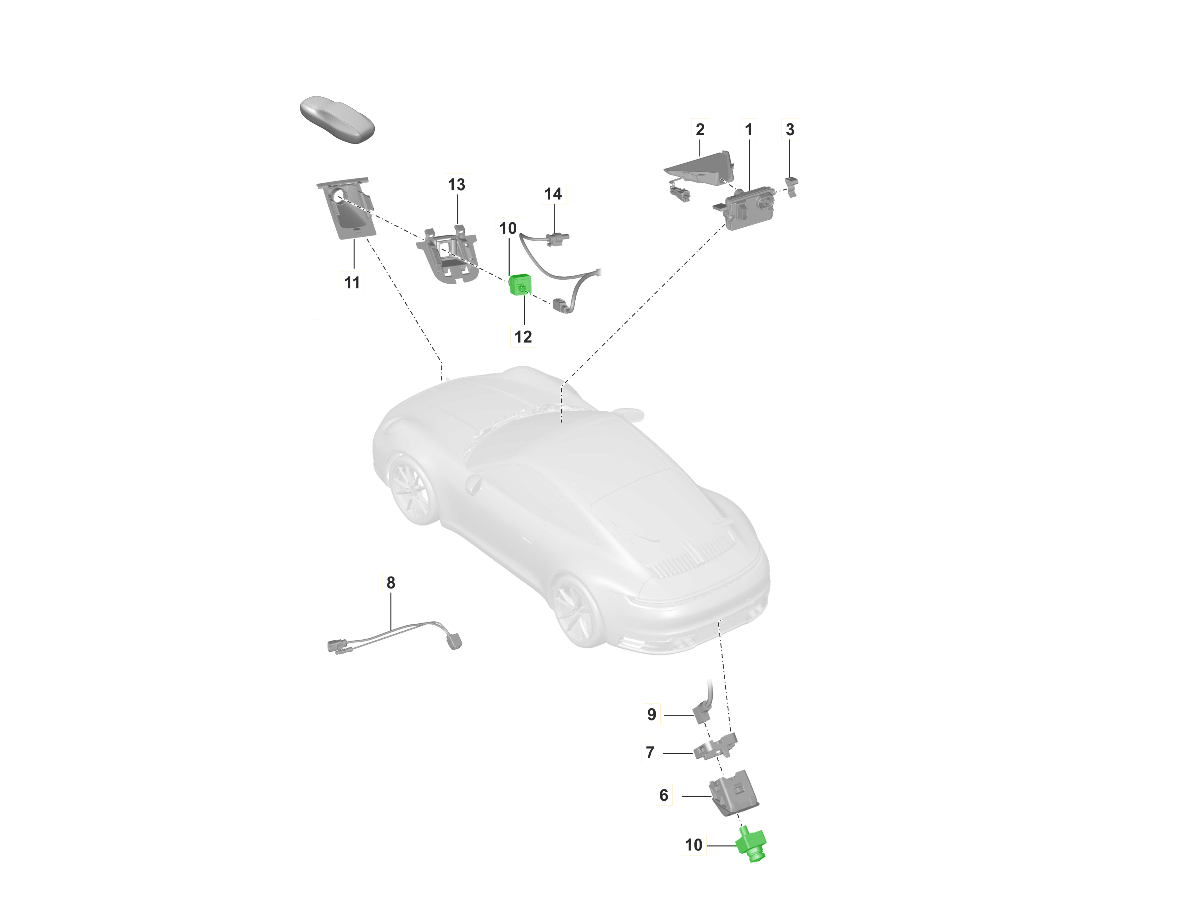 2
1
3
13
14
10
11
12
8
9
7
6
10