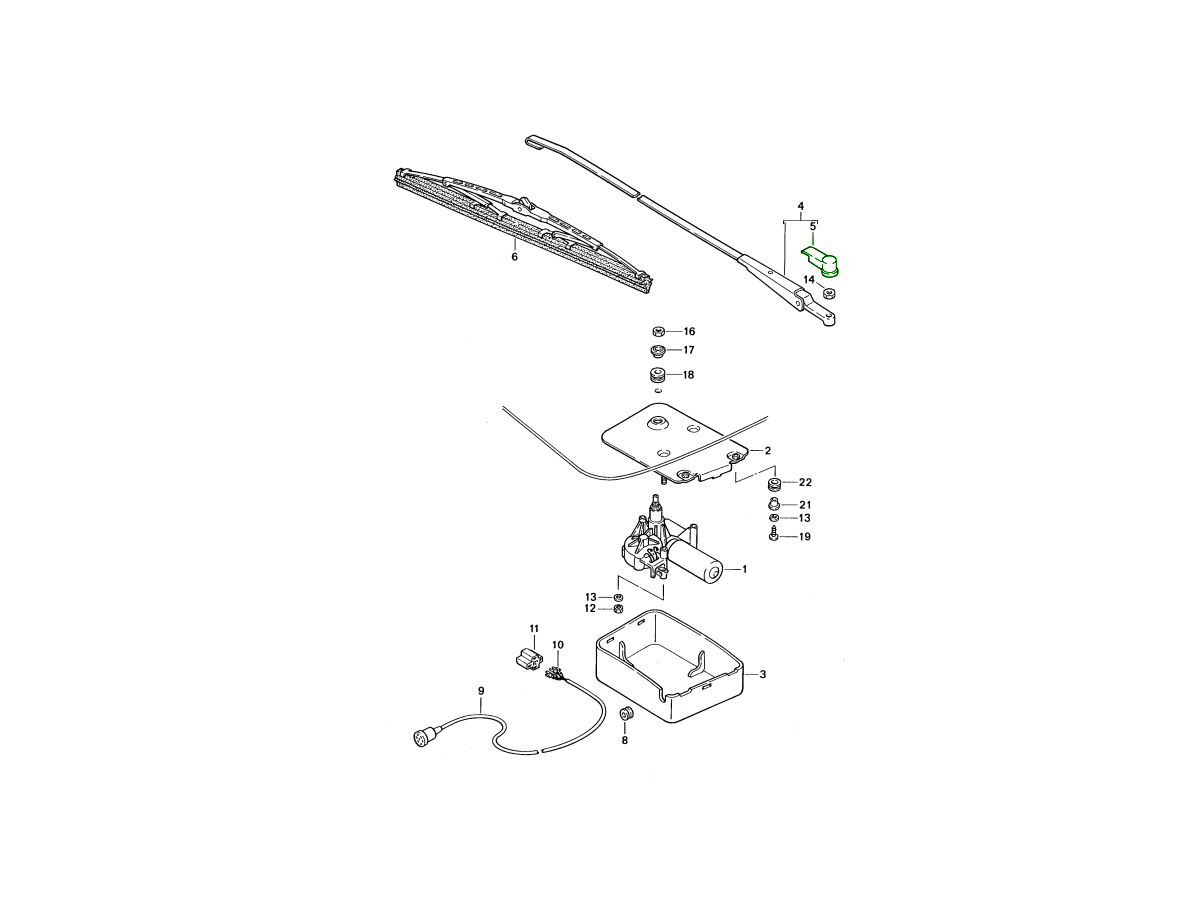 4
5
6
14
16
17
18
2
22
21
13
19
1
13
12
11
10
3
9
8