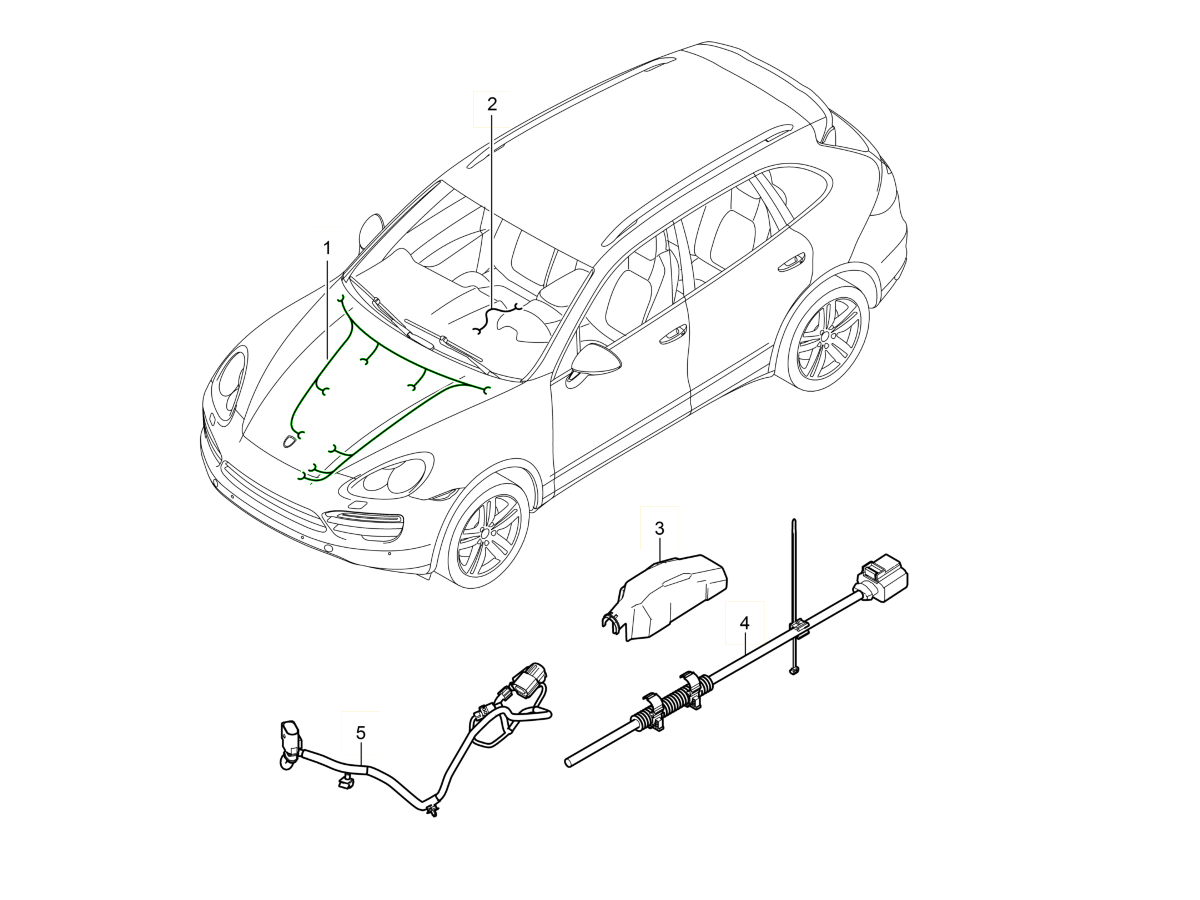 2
1
3
4
5