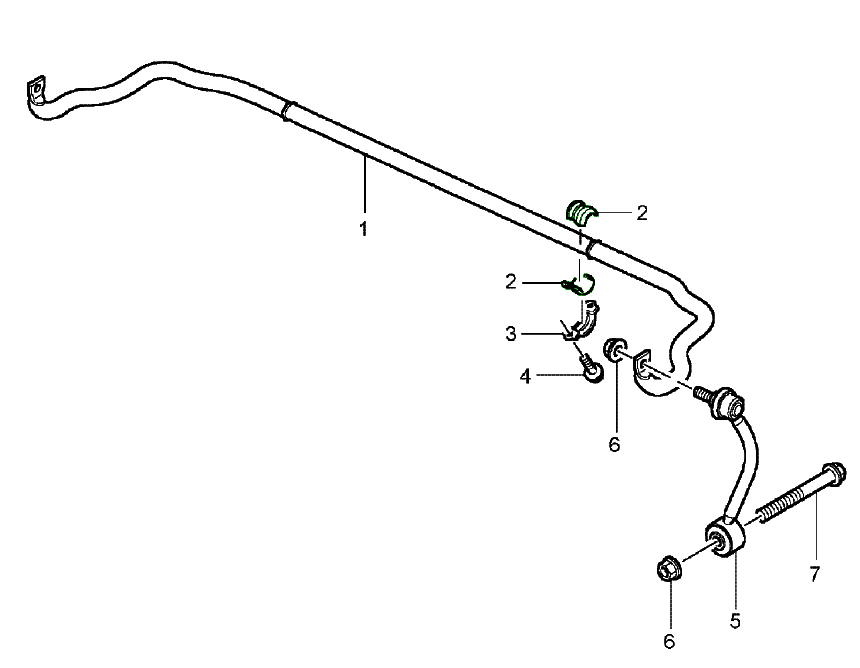 1
2
2
3
4
6
7
5
6