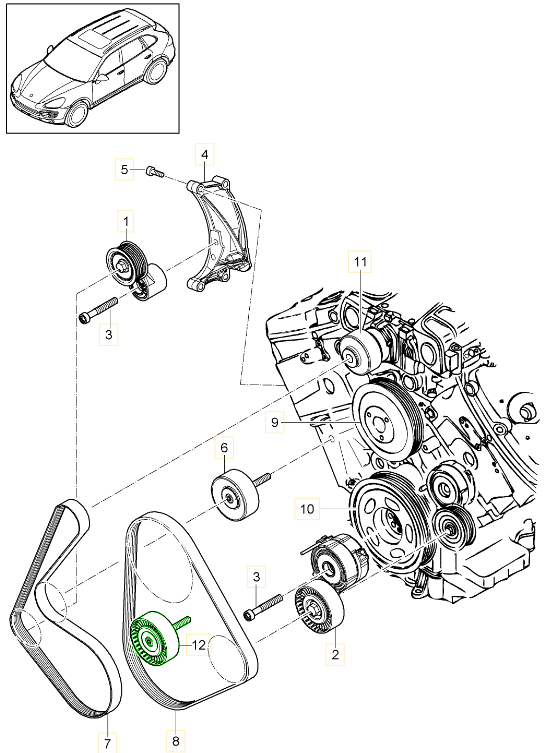 5
4
1
3
11
9
6
10
3
12
2
7
8