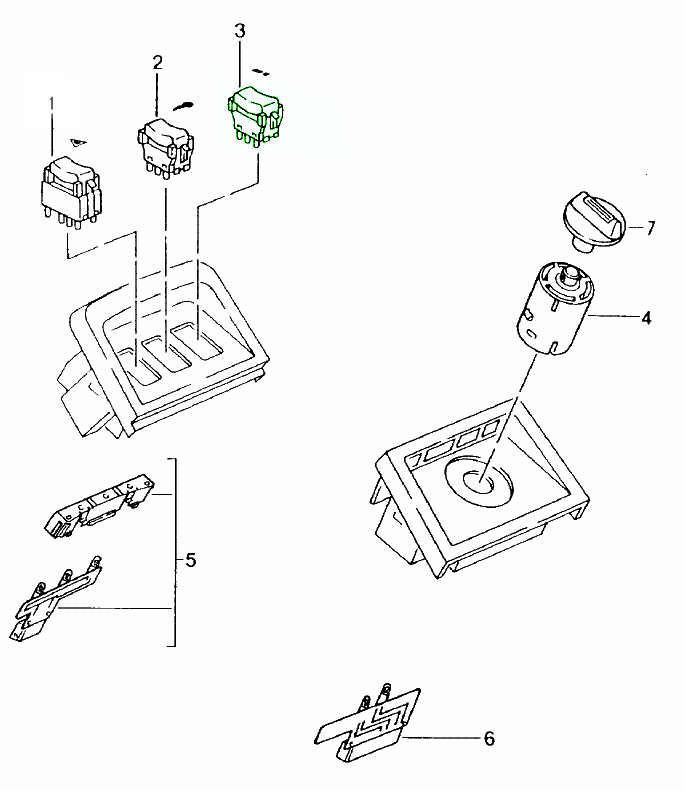 3
2
1
7
4
5
6