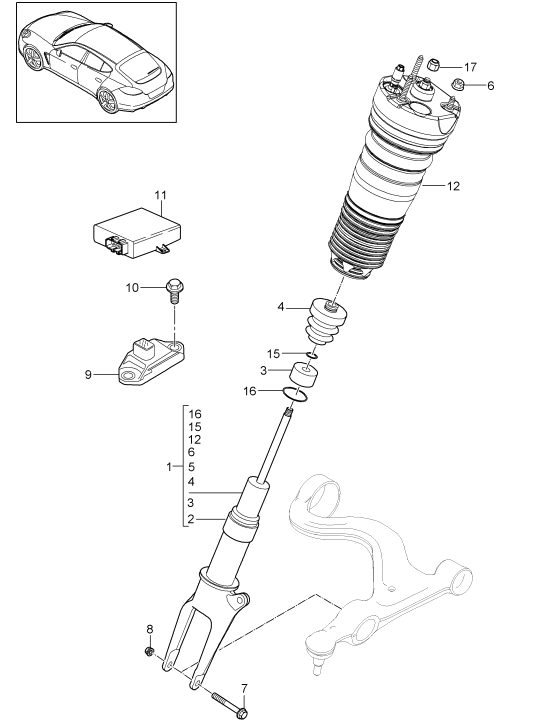 17
6
12
11
10
4
15
3
9
16
16
15
12
6
1
5
4
3
2
8
7