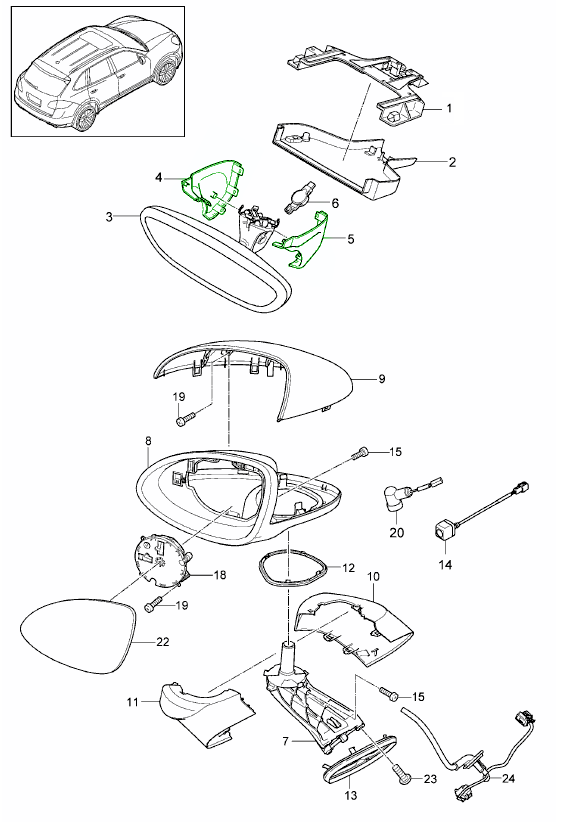 1
2
4
6
3
5
9
19
8
15
20
14
12
18
10
19
22
15
11
7
23
24
13