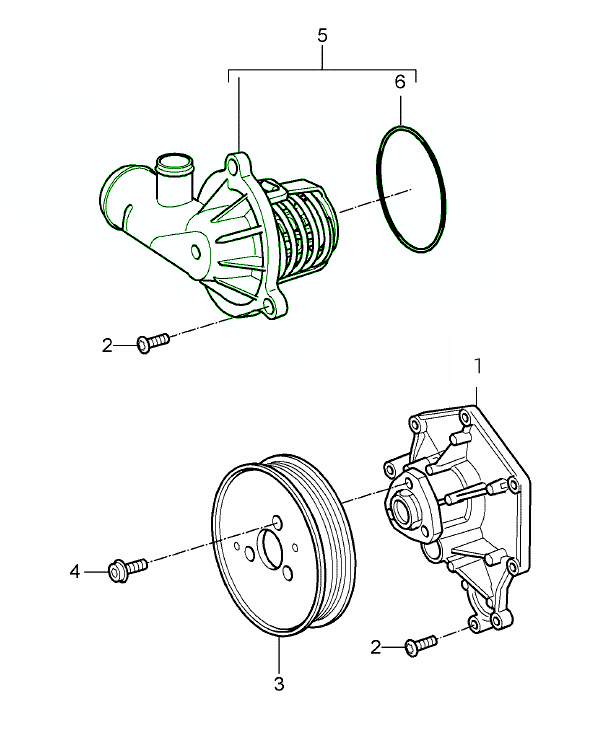 5
6
2
1
4
2
3