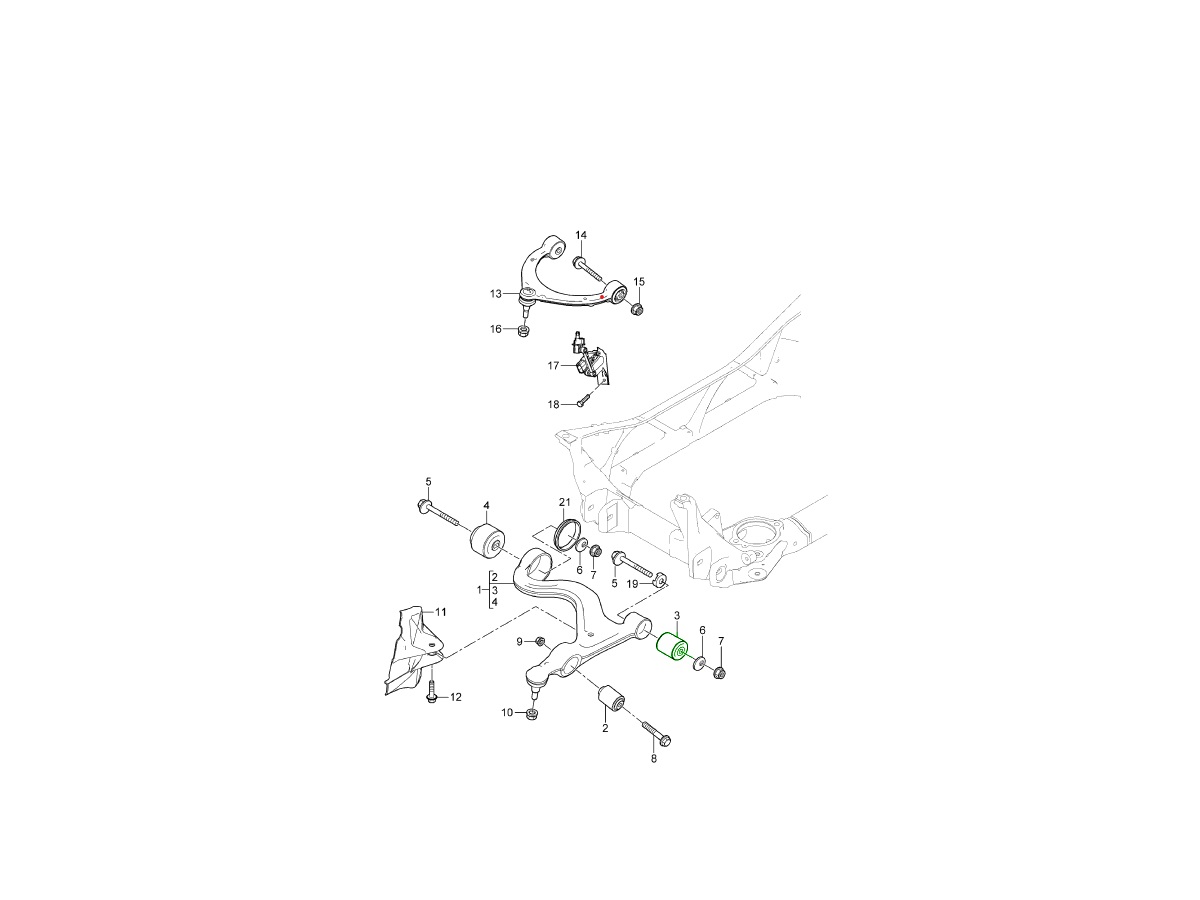 14
13
15
16
17
18
5
4
21
6
7
5
19
1
2
3
4
11
9
3
6
7
12
10
2
8