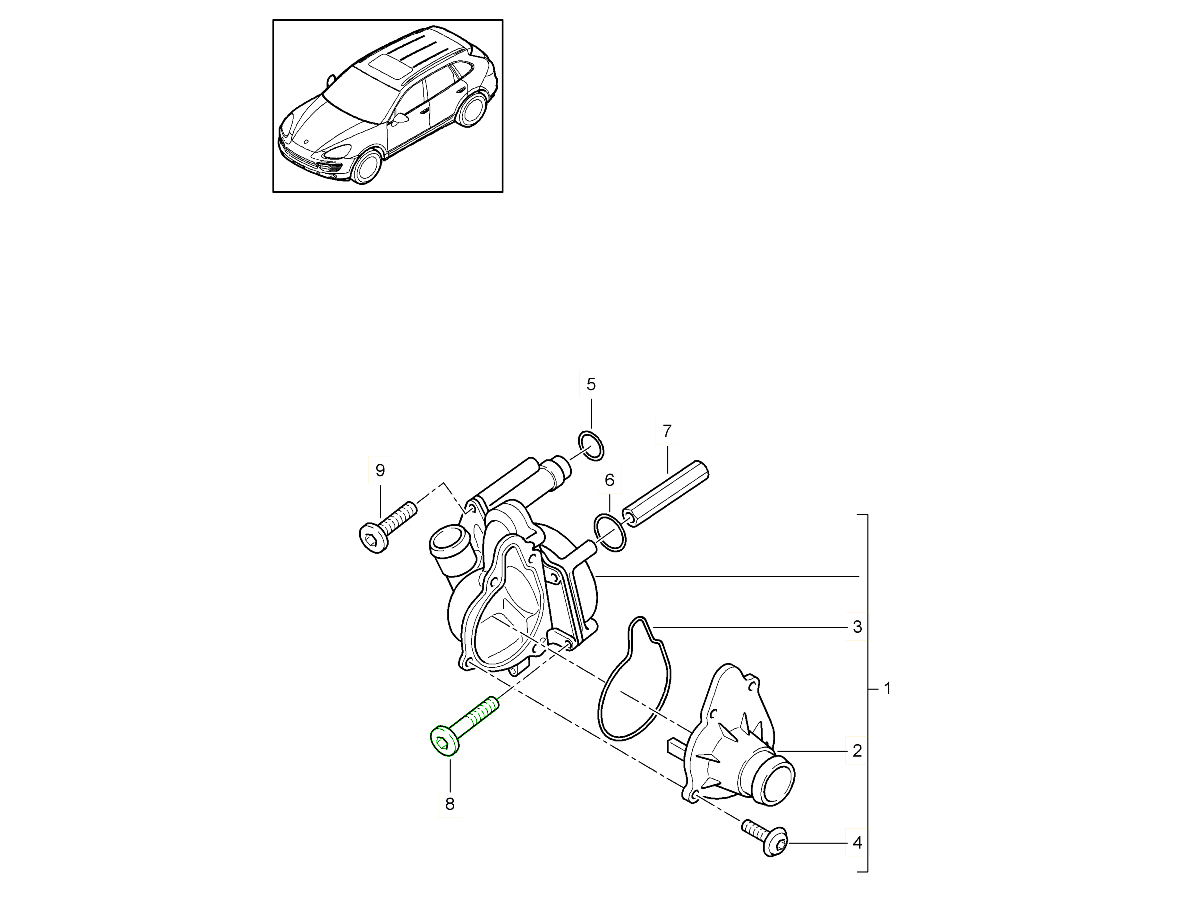 5
7
9
6
3
1
2
8
4