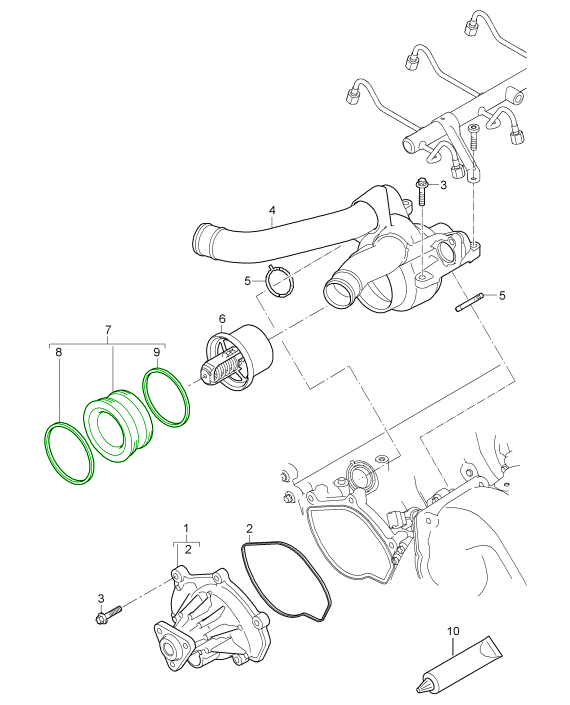 3
4
5
5
6
7
8
9
1
2
2
3
10