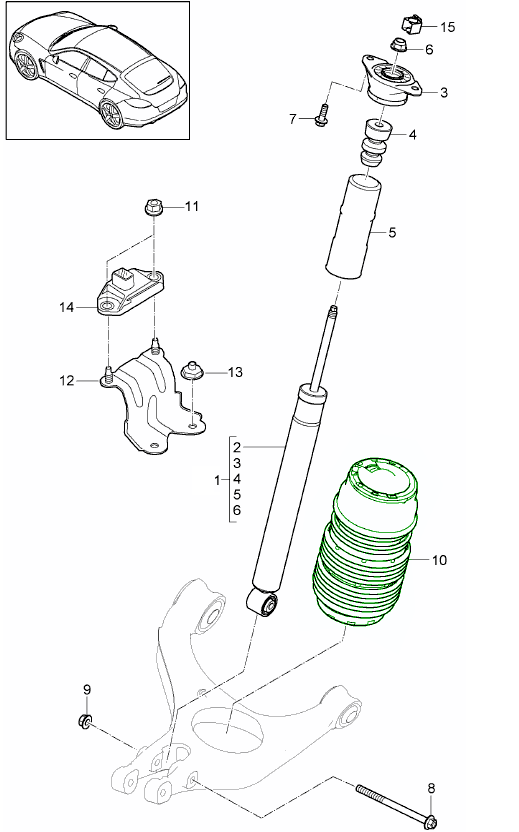 15
6
3
7
4
11
5
14
12
13
2
3
1
4
5
6
10
9
8