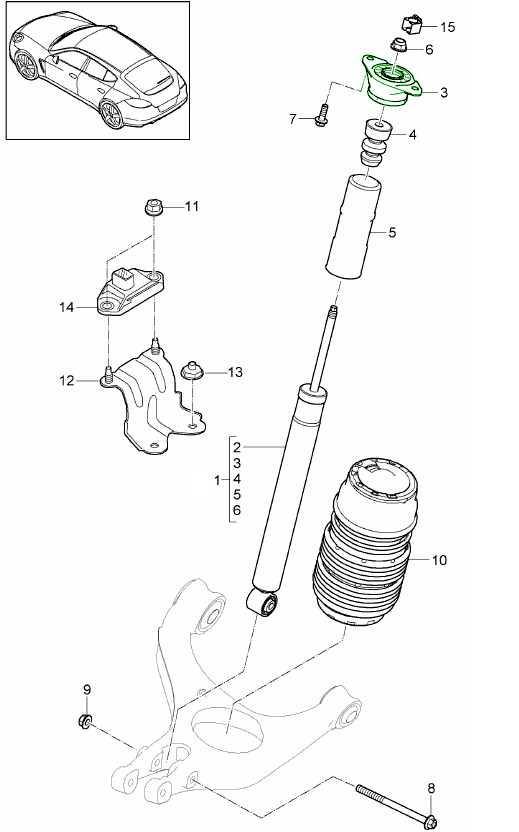 15
6
3
7
4
11
5
14
12
13
2
3
1
4
5
6
10
9
8