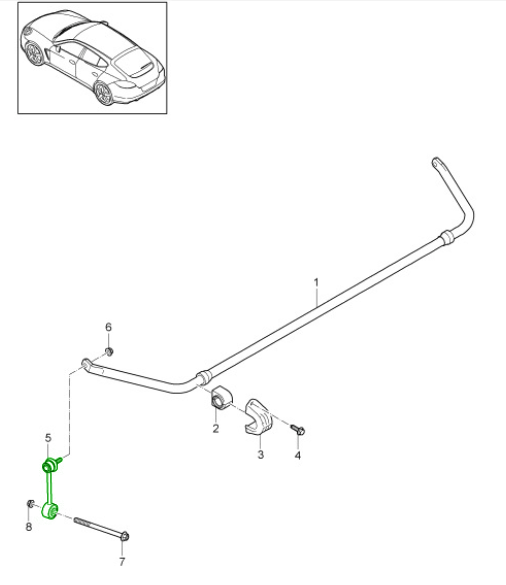 1
6
2
3
4
5
8
7