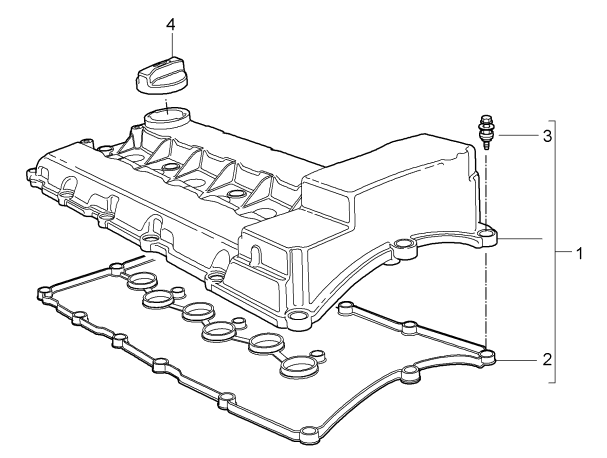 4
3
1
2