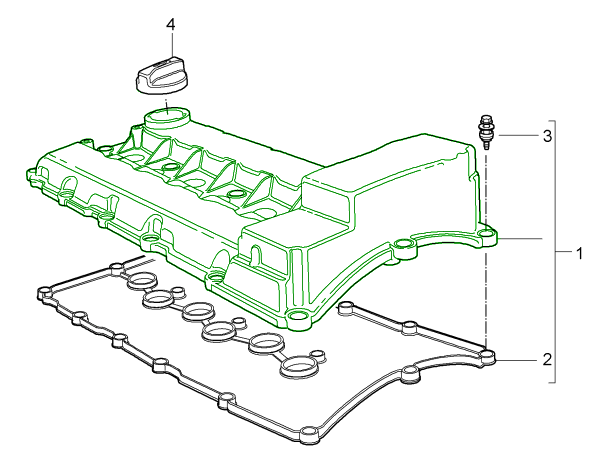 4

3

1

2